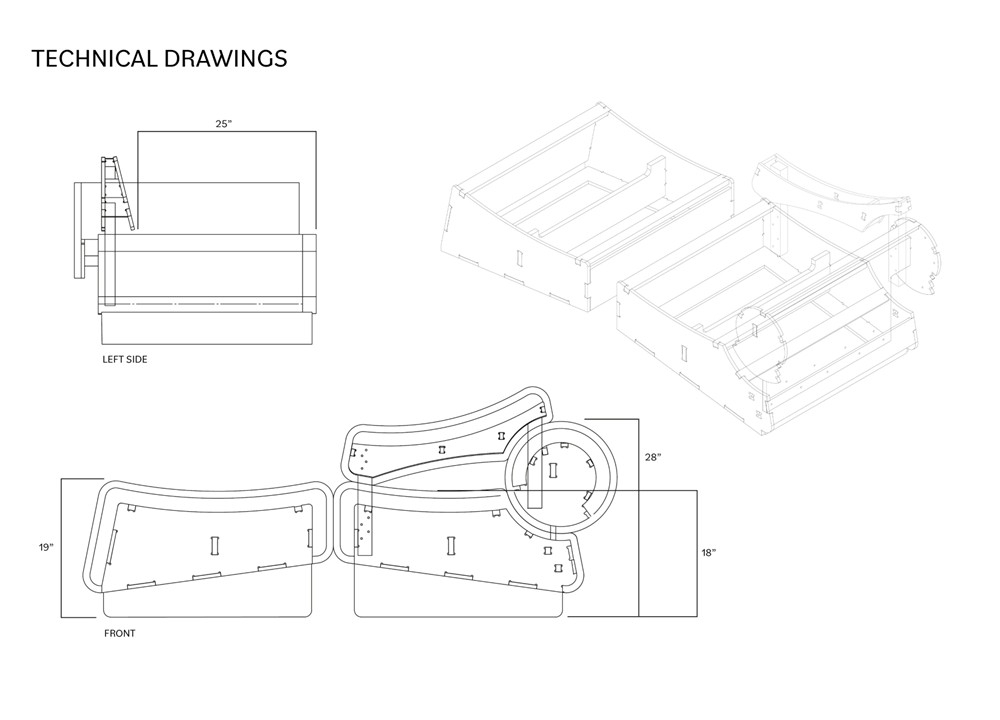 TECHNICAL DRAWINGS

25"

LEFT SIDE

28"

19"

18"

FRONT