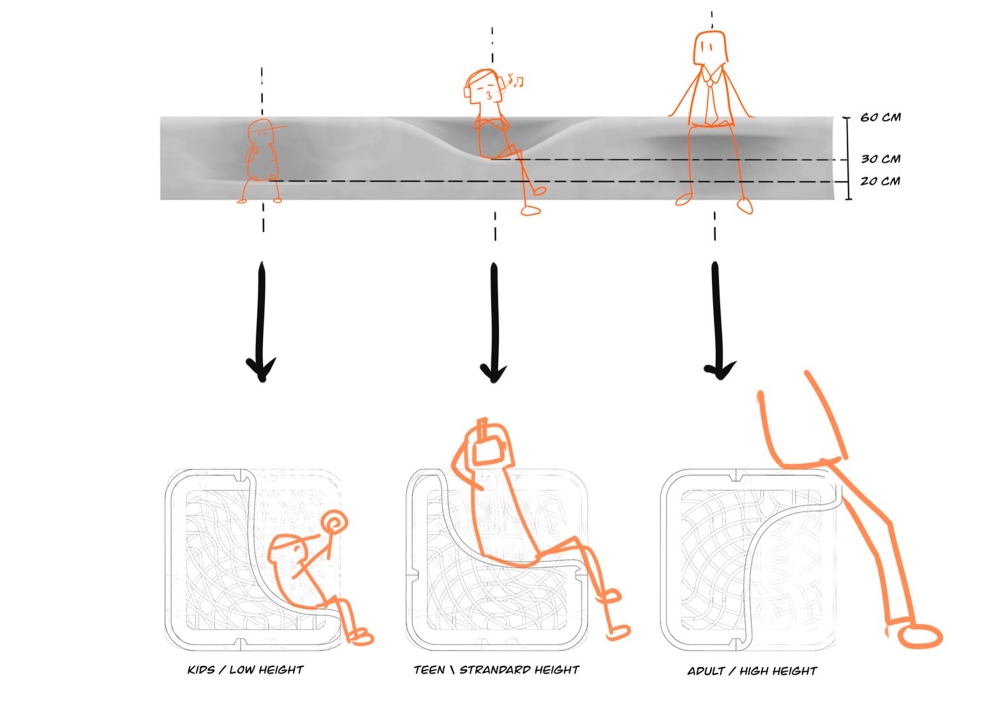 60 CM
30 CM
20 CM

KIDS / LOW HEIGHT
TEEN \ STRANDARD HEIGHT
ADULT / HIGH HEIGHT