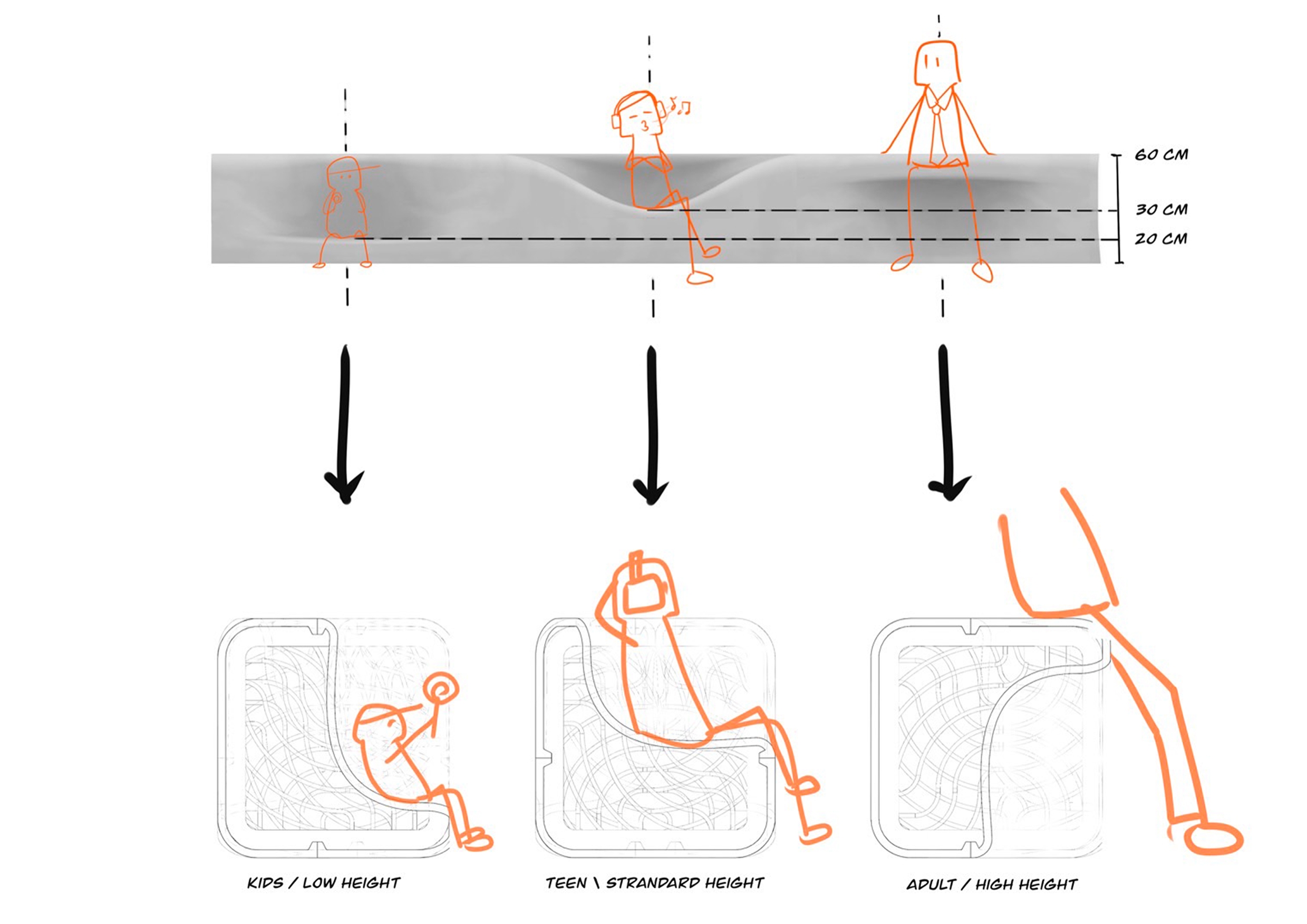 60 CM
30 CM
20 CM

KIDS / LOW HEIGHT

TEEN \ STRANDARD HEIGHT

ADULT / HIGH HEIGHT