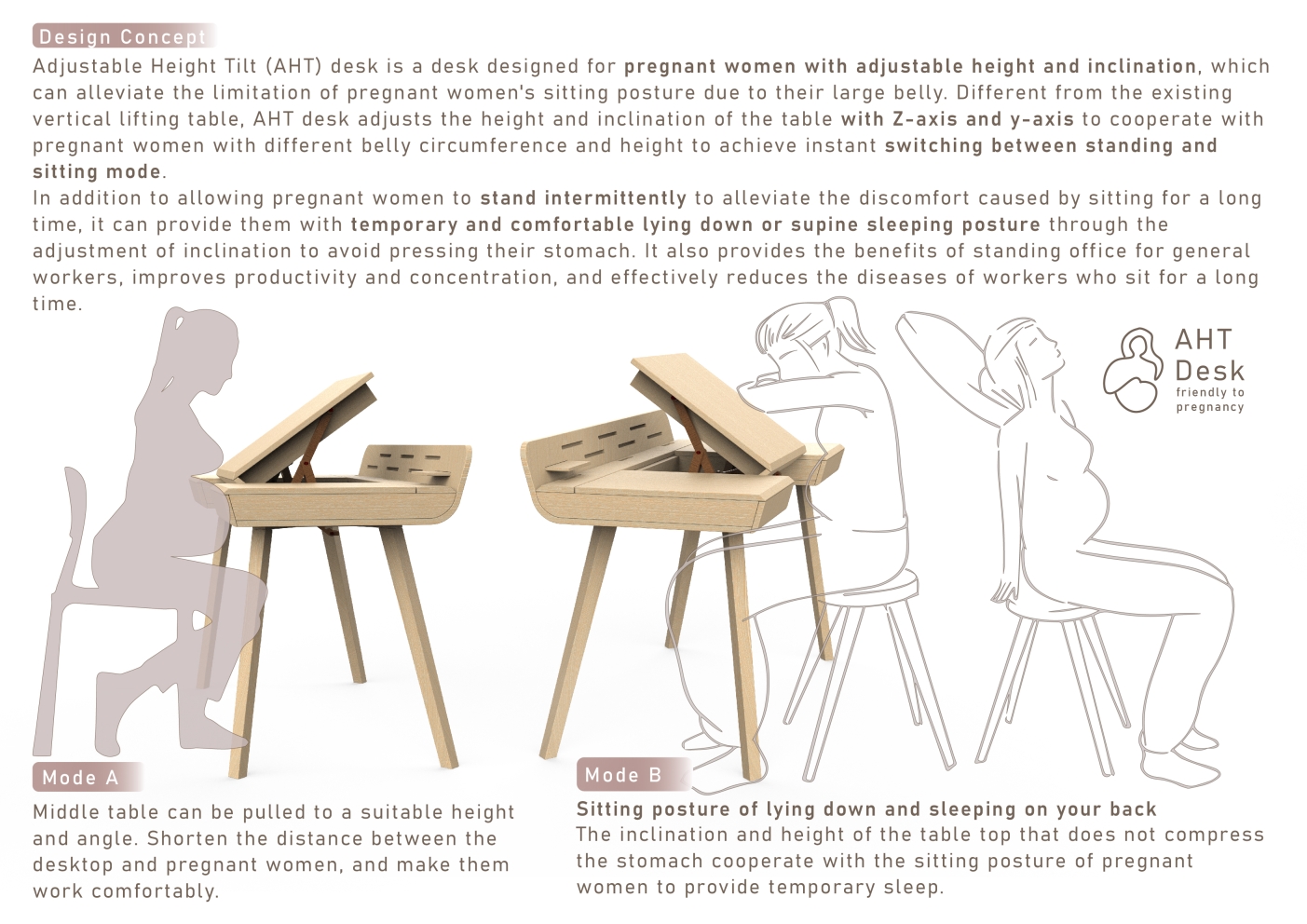 Design Concept

Adjustable Height Tilt (AHT) desk is a desk designed for pregnant women with adjustable height and inclination, which can alleviate the limitation of pregnant women's sitting posture due to their large belly. Different from the existing vertical lifting table, AHT desk adjusts the height and inclination of the table with Z-axis and y-axis to cooperate with pregnant women with different belly circumference and height to achieve instant switching between standing and sitting mode.

In addition to allowing pregnant women to stand intermittently to alleviate the discomfort caused by sitting for a long time, it can provide them with temporary and comfortable lying down or supine sleeping posture through the adjustment of inclination to avoid pressing their stomach. It also provides the benefits of standing office for general workers, improves productivity and concentration, and effectively reduces the diseases of workers who sit for a long time.

AHT Desk friendly to pregnancy

Mode A

Middle table can be pulled to a suitable height and angle. Shorten the distance between the desktop and pregnant women, and make them work comfortably.

Mode B

Sitting posture of lying down and sleeping on your back

The inclination and height of the table top that does not compress the stomach cooperate with the sitting posture of pregnant women to provide temporary sleep.