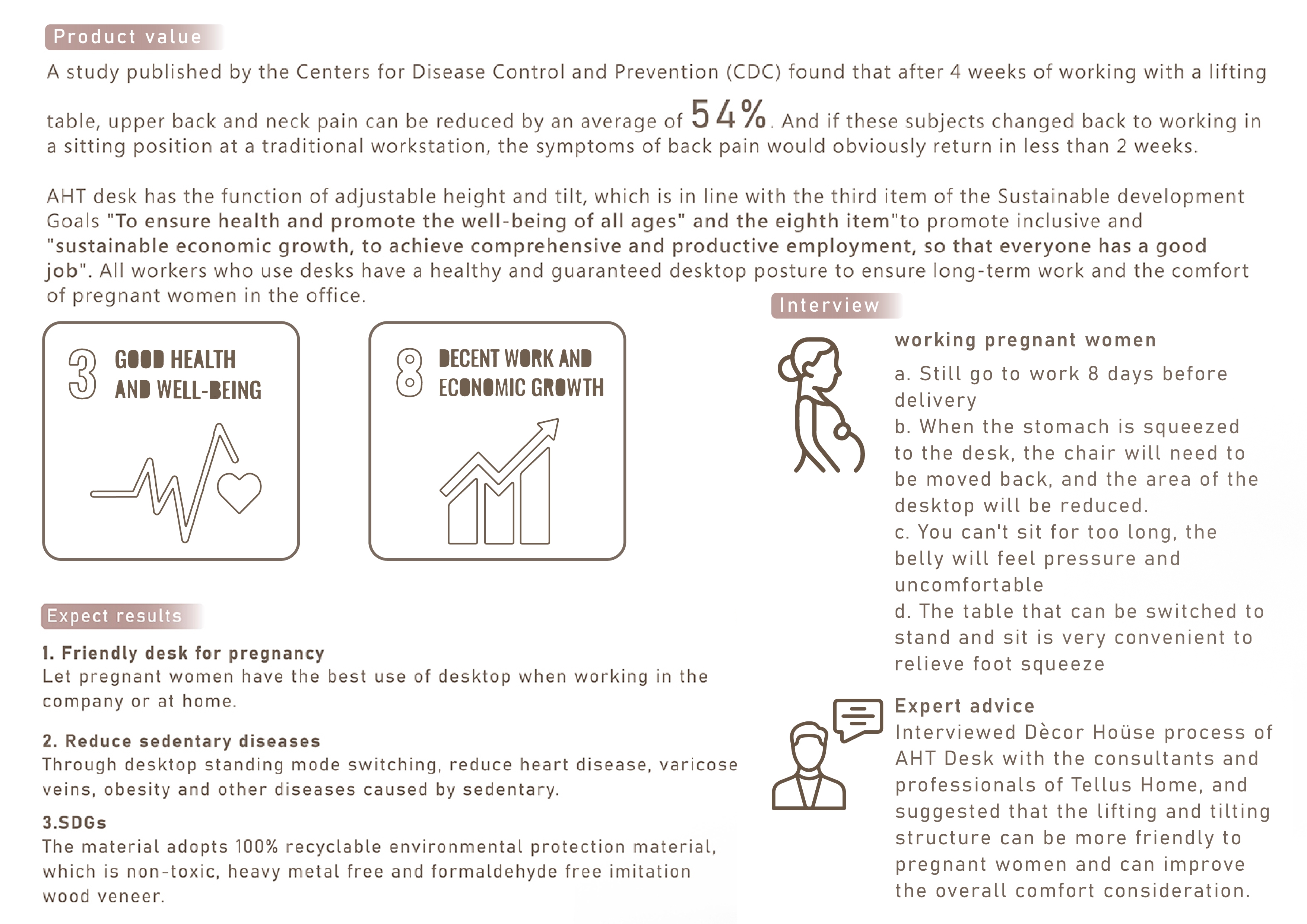 Product value

A study published by the Centers for Disease Control and Prevention (CDC) found that after 4 weeks of working with a lifting table, upper back and neck pain can be reduced by an average of 54%. And if these subjects changed back to working in a sitting position at a traditional workstation, the symptoms of back pain would obviously return in less than 2 weeks.

AHT desk has the function of adjustable height and tilt, which is in line with the third item of the Sustainable development Goals "To ensure health and promote the well-being of all ages" and the eighth item"to promote inclusive and "sustainable economic growth, to achieve comprehensive and productive employment, so that everyone has a good job". All workers who use desks have a healthy and guaranteed desktop posture to ensure long-term work and the comfort of pregnant women in the office.

3 GOOD HEALTH AND WELL-BEING

8 DECENT WORK AND ECONOMIC GROWTH

Expect results

1. Friendly desk for pregnancy
Let pregnant women have the best use of desktop when working in the company or at home.

2. Reduce sedentary diseases
Through desktop standing mode switching, reduce heart disease, varicose veins, obesity and other diseases caused by sedentary.

3.SDGs
The material adopts 100% recyclable environmental protection material, which is non-toxic, heavy metal free and formaldehyde free imitation wood veneer.

Interview

working pregnant women
a. Still go to work 8 days before delivery
b. When the stomach is squeezed to the desk, the chair will need to be moved back, and the area of the desktop will be reduced.
c. You can't sit for too long, the belly will feel pressure and uncomfortable
d. The table that can be switched to stand and sit is very convenient to relieve foot squeeze

Expert advice
Interviewed Dècor Hoüse process of AHT Desk with the consultants and professionals of Tellus Home, and suggested that the lifting and tilting structure can be more friendly to pregnant women and can improve the overall comfort consideration.