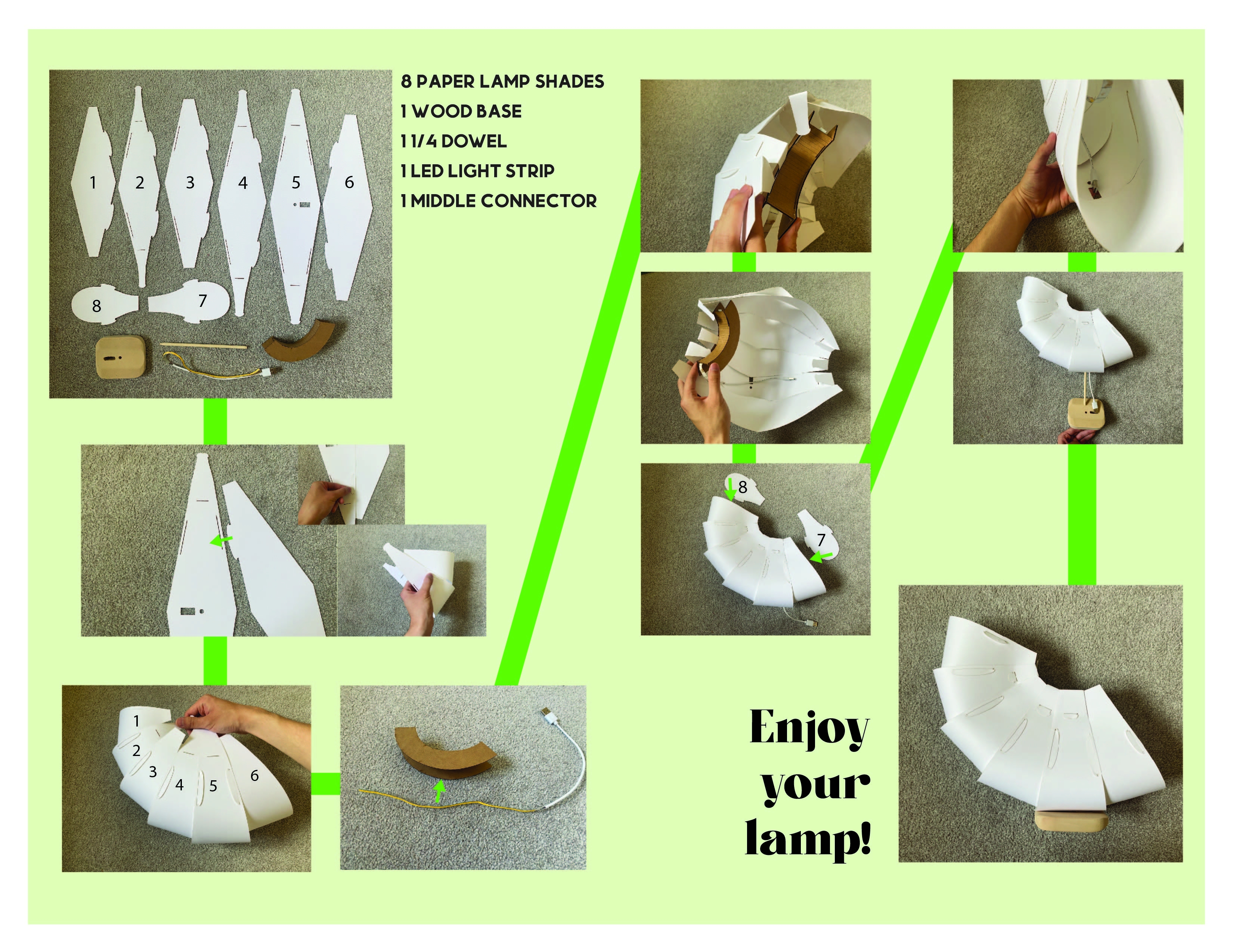 1 2 3 4 5 6

8 7

8 PAPER LAMP SHADES
1 WOOD BASE
1 1/4 DOWEL
1 LED LIGHT STRIP
1 MIDDLE CONNECTOR

1 2 3 4 5 6

8

7

Enjoy your lamp!