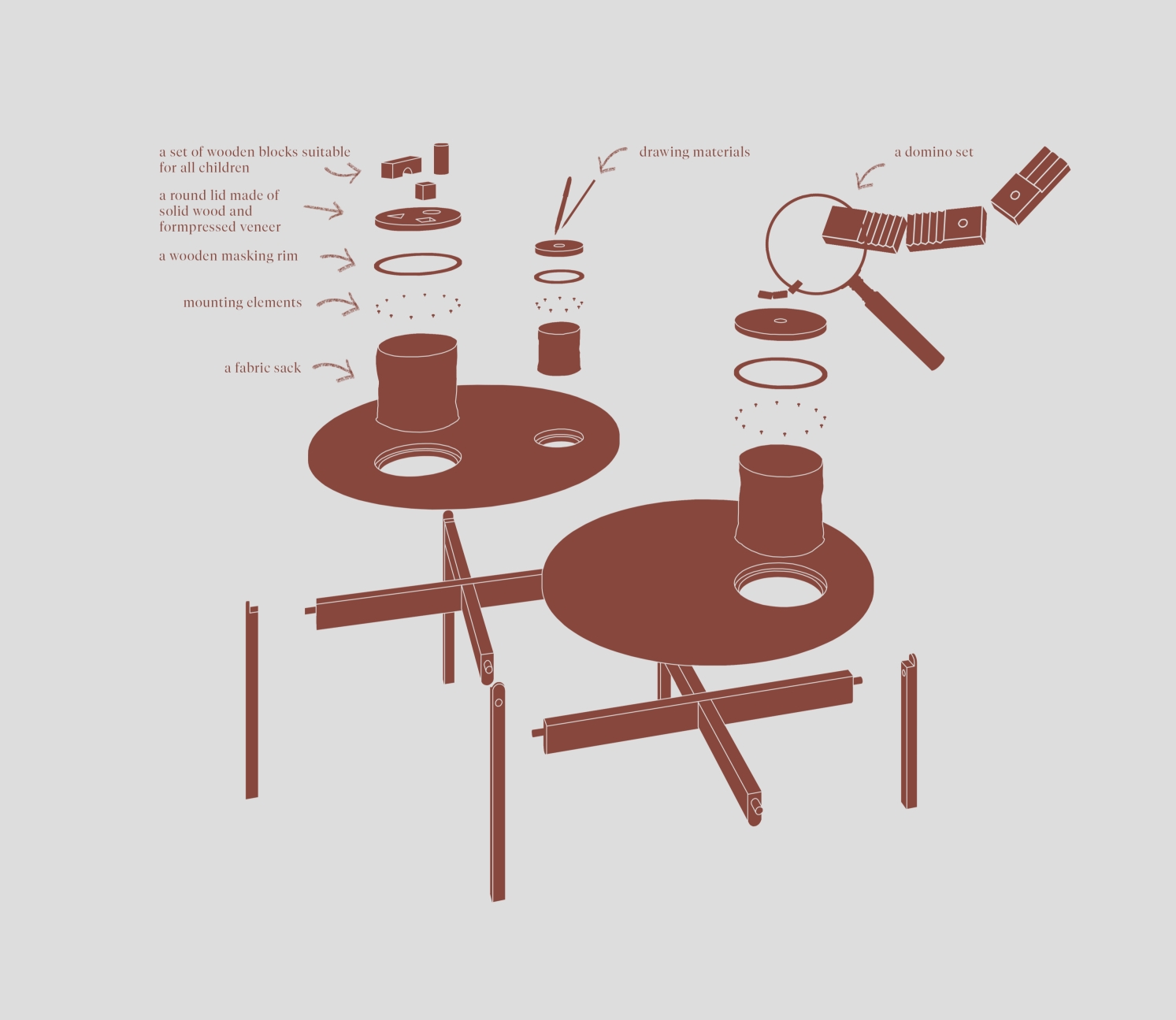 a set of wooden blocks suitable for all children

a round lid made of solid wood and formpressed veneer

a wooden masking rim

mounting elements

a fabric sack

drawing materials

a domino set