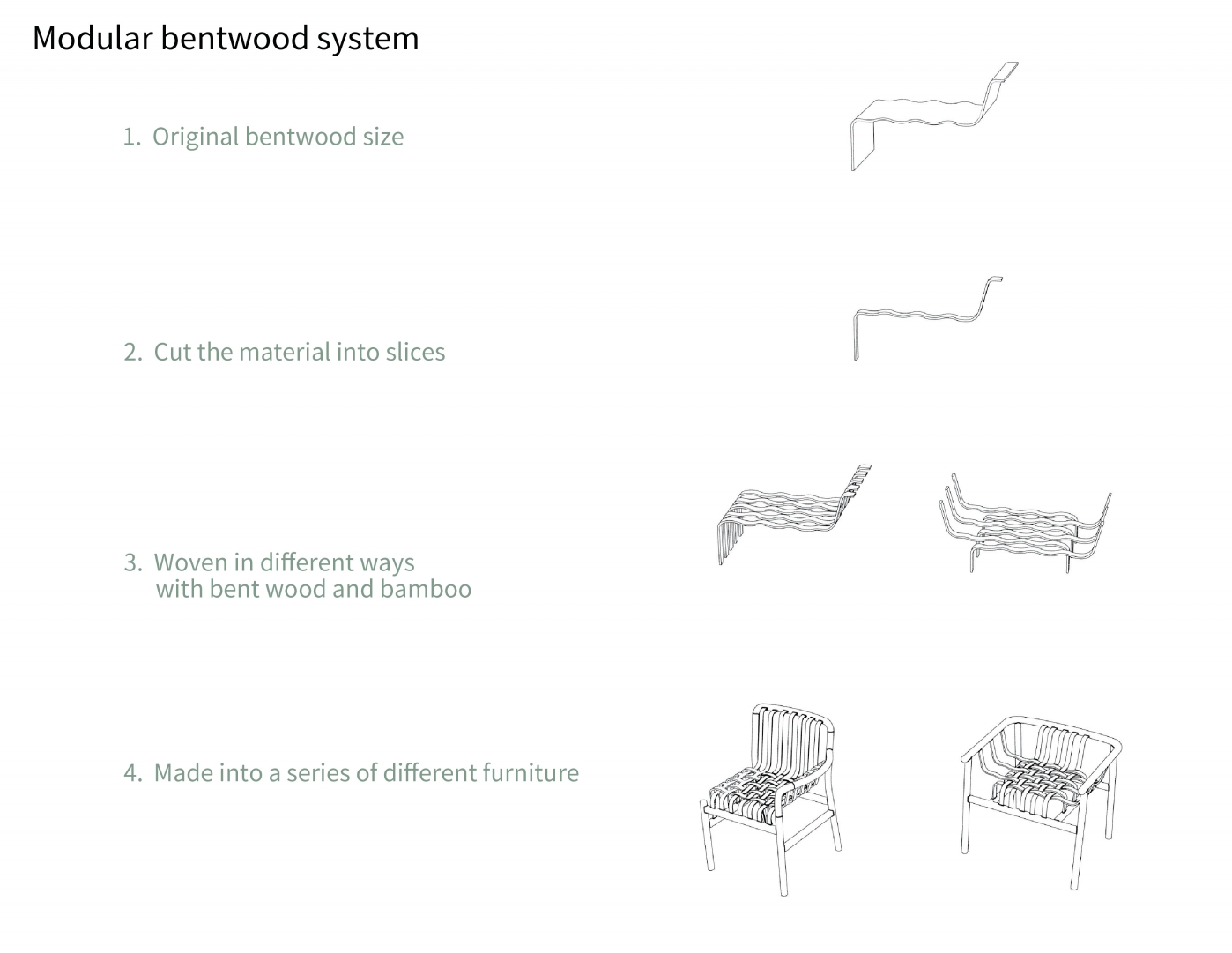 Modular bentwood system

1. Original bentwood size

2. Cut the material into slices

3. Woven in different ways with bent wood and bamboo

4. Made into a series of different furniture