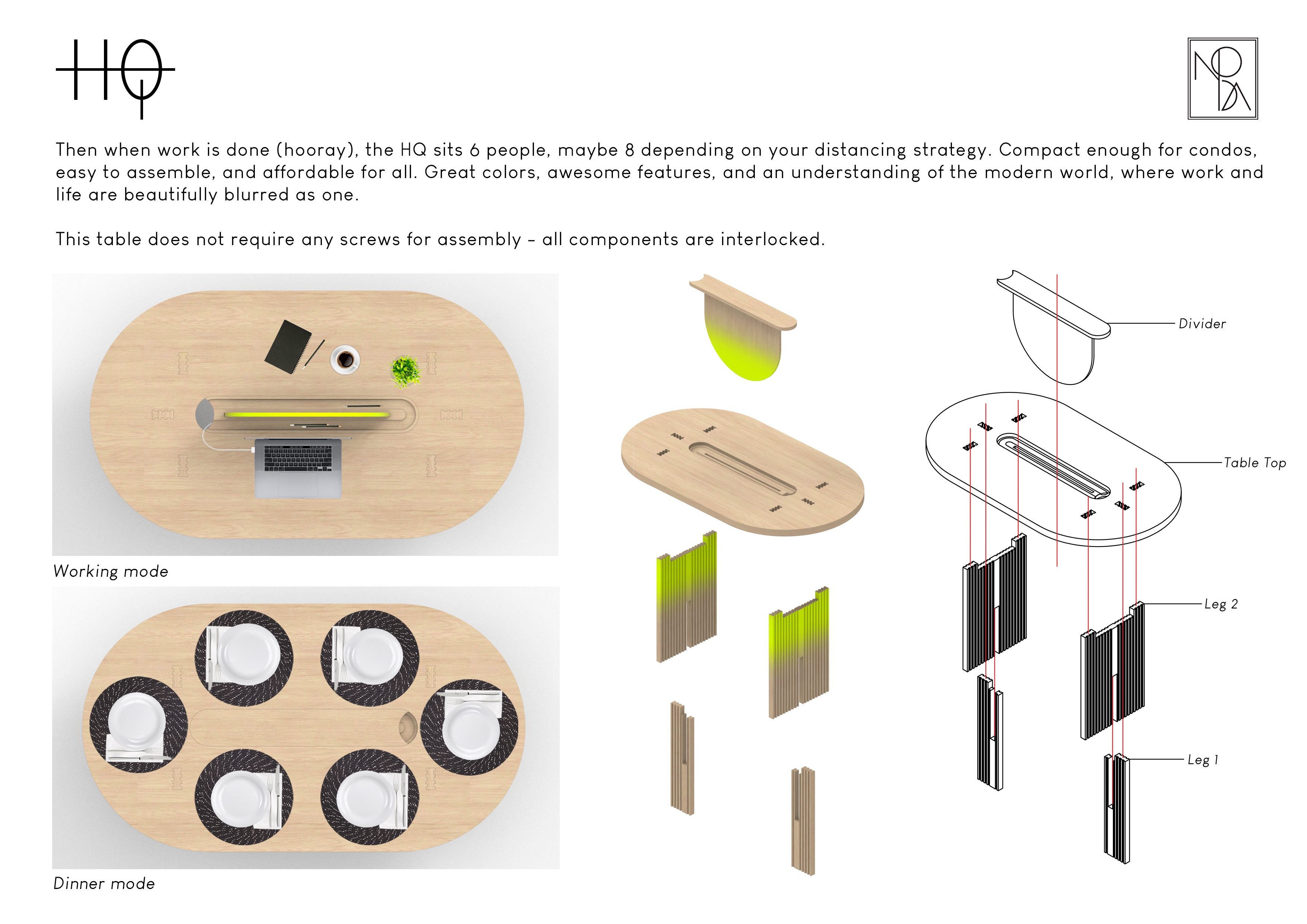 HQ

NODA

Then when work is done (hooray), the HQ sits 6 people, maybe 8 depending on your distancing strategy. Compact enough for condos, easy to assemble, and affordable for all. Great colors, awesome features, and an understanding of the modern world, where work and life are beautifully blurred as one.

This table does not require any screws for assembly – all components are interlocked.

Working mode

Dinner mode

Divider

Table Top

Leg 2

Leg 1